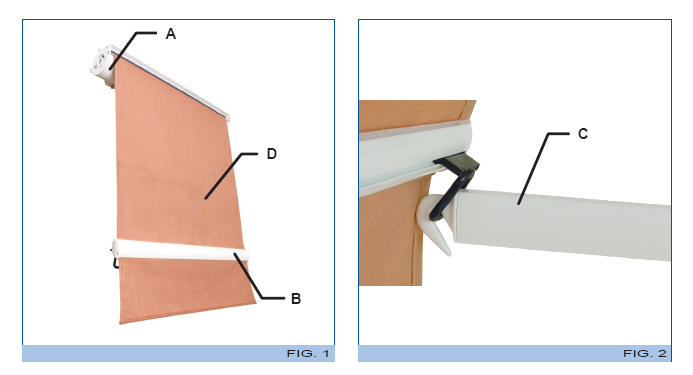 A

D

B

FIG. 1

C

FIG. 2